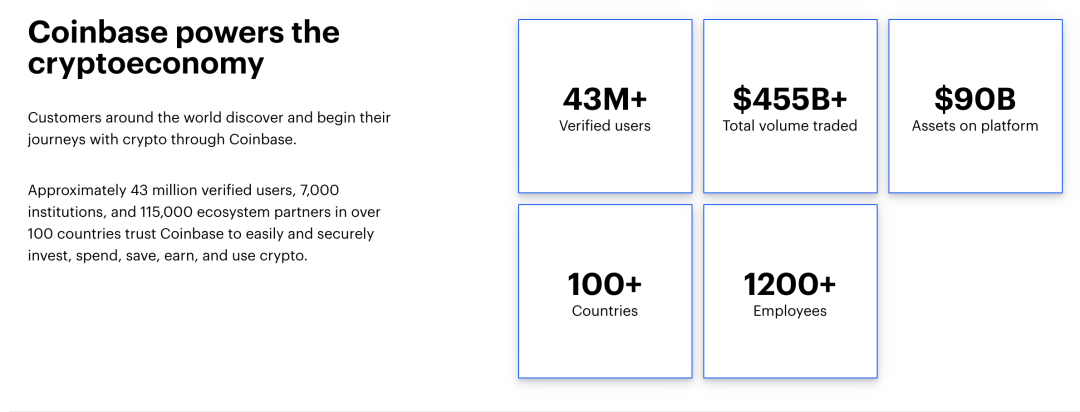 Coinbase powers the cryptoeconomy

Customers around the world discover and begin their journeys with crypto through Coinbase.

Approximately 43 million verified users, 7,000 institutions, and 115,000 ecosystem partners in over 100 countries trust Coinbase to easily and securely invest, spend, save, earn, and use crypto.

43M+
Verified users

$455B+
Total volume traded

$90B
Assets on platform

100+
Countries

1200+
Employees