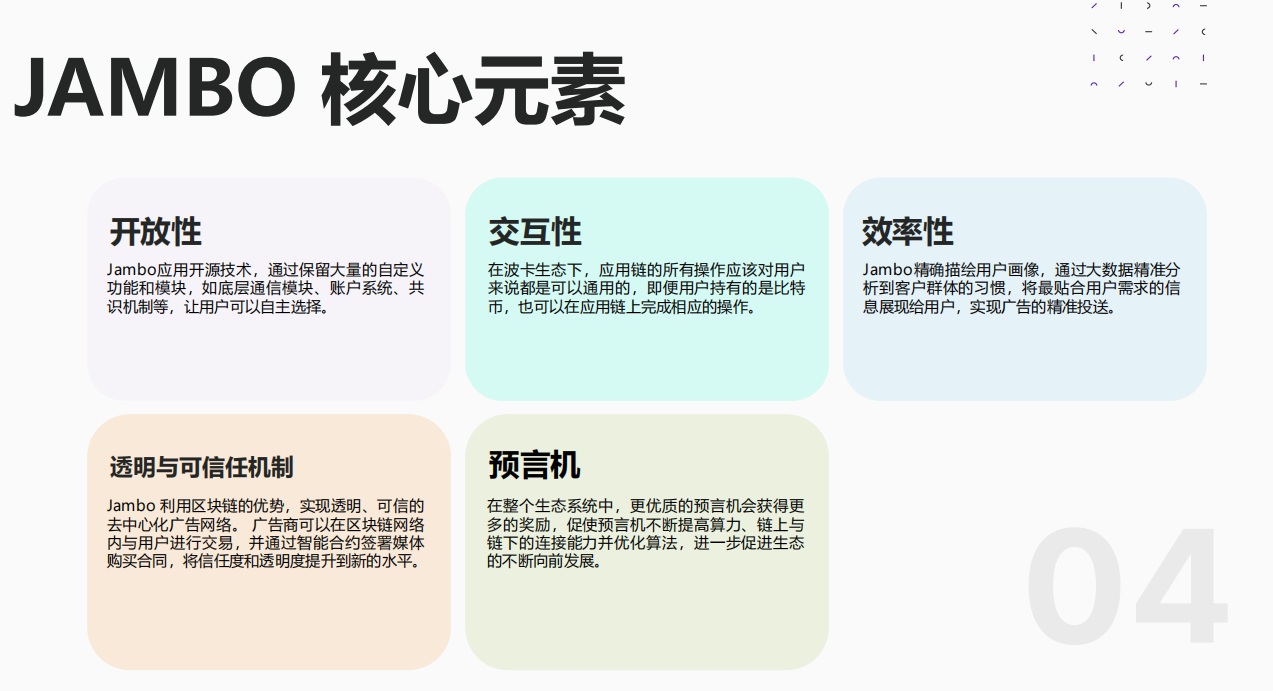 JAMBO 核心元素

开放性

Jambo应用开源技术，通过保留大量的自定义功能和模块，如底层通信模块、账户系统、共识机制等，让用户可以自主选择。

交互性

在波卡生态下，应用链的所有操作应该对用户来说都是可以通用的，即便用户持有的是比特币，也可以在应用链上完成相应的操作。

效率性

Jambo精确描绘用户画像，通过大数据精准分析到客户群体的习惯，将最贴合用户需求的信息展现给用户，实现广告的精准投送。

透明与可信任机制

Jambo 利用区块链的优势，实现透明、可信的去中心化广告网络。 广告商可以在区块链网络内与用户进行交易，并通过智能合约签署媒体购买合同，将信任度和透明度提升到新的水平。

预言机

在整个生态系统中，更优质的预言机会获得更多的奖励，促使预言机不断提高算力、链上与链下的连接能力并优化算法，进一步促进生态的不断向前发展。

04