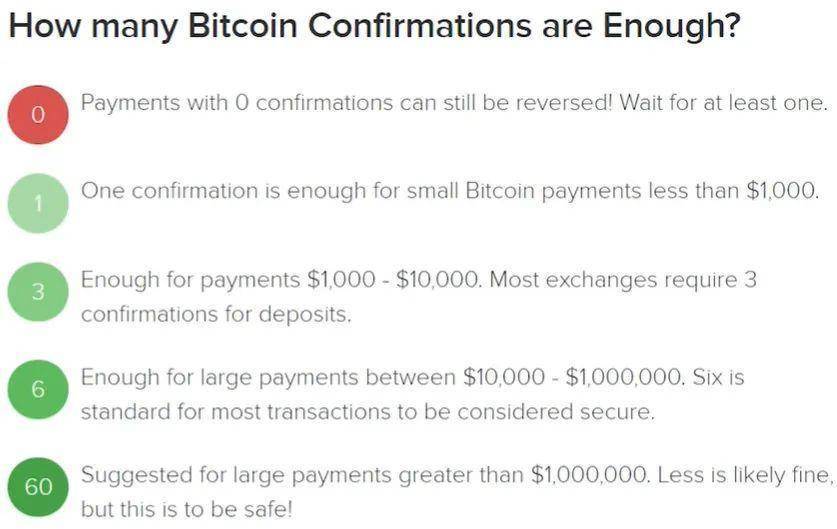 How many Bitcoin Confirmations are Enough?

0 Payments with 0 confirmations can still be reversed! Wait for at least one.

1 One confirmation is enough for small Bitcoin payments less than \$1,000.

3 Enough for payments \$1,000 - \$10,000. Most exchanges require 3 confirmations for deposits.

6 Enough for large payments between \$10,000 - \$1,000,000. Six is standard for most transactions to be considered secure.

60 Suggested for large payments greater than \$1,000,000. Less is likely fine, but this is to be safe!